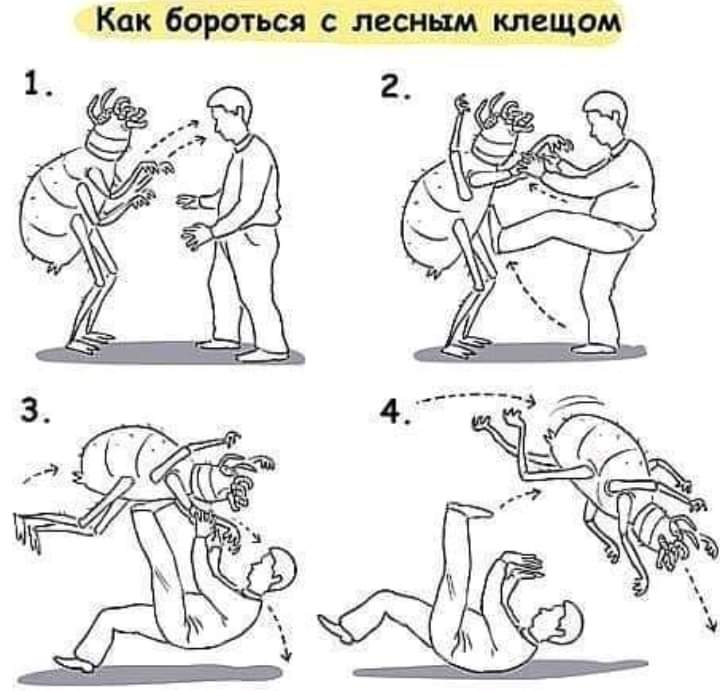 Как бороться с лесным клещом

1.

2.

3.

4.